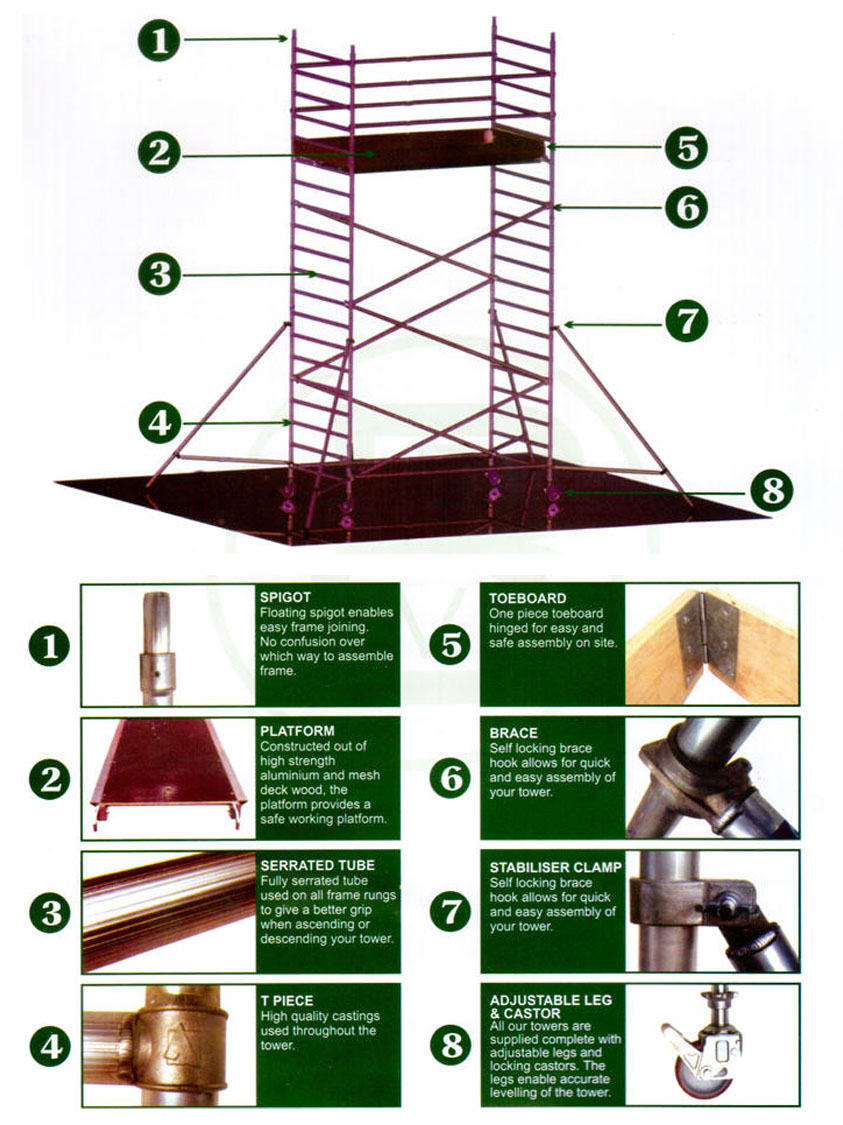 1

2

3

4

5

6

7

8

1

SPIGOT
Floating spigot enables easy frame joining. No confusion over which way to assemble frame.

2

PLATFORM
Constructed out of high strength aluminium and mesh deck wood, the platform provides a safe working platform.

3

SERRATED TUBE
Fully serrated tube used on all frame rungs to give a better grip when ascending or descending your tower.

4

T PIECE
High quality castings used throughout the tower.

5

TOEBOARD
One piece toeboard hinged for easy and safe assembly on site.

6

BRACE
Self locking brace hook allows for quick and easy assembly of your tower.

7

STABILISER CLAMP
Self locking brace hook allows for quick and easy assembly of your tower.

8

ADJUSTABLE LEG & CASTOR
All our towers are supplied complete with adjustable legs and locking castors. The legs enable accurate levelling of the tower.